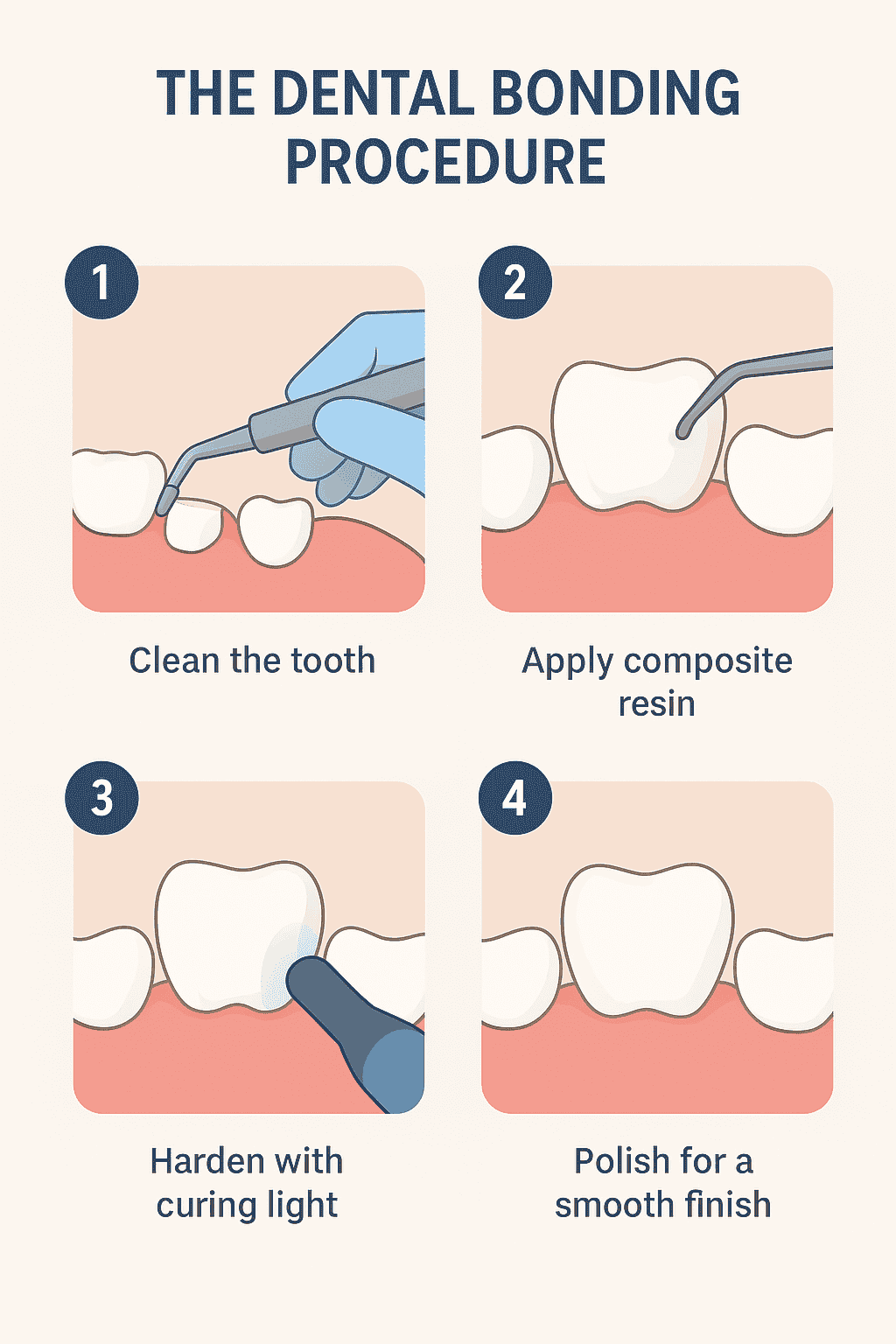 THE DENTAL BONDING PROCEDURE

1

Clean the tooth

2

Apply composite resin

3

Harden with curing light

4

Polish for a smooth finish